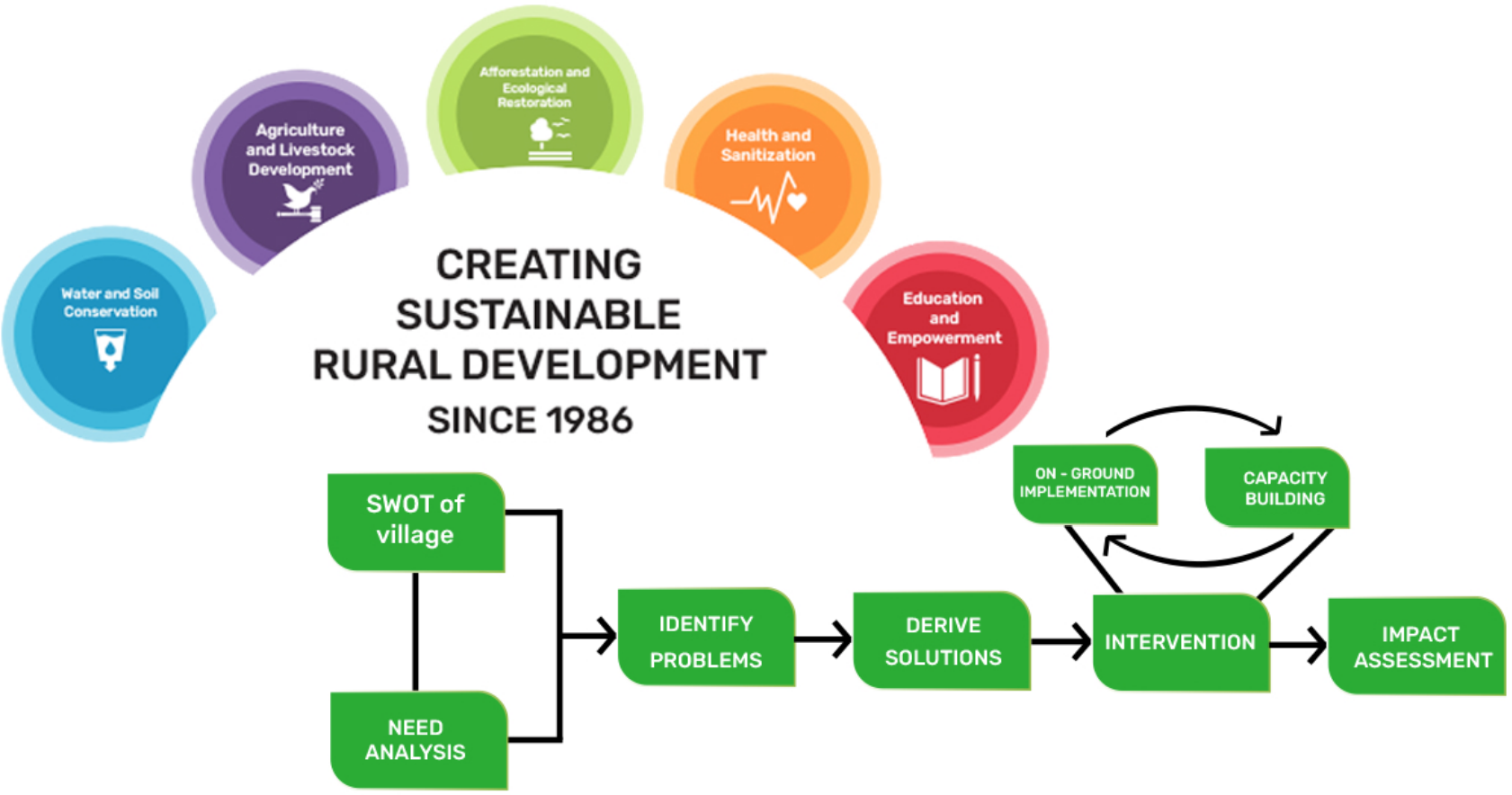 Water and Soil Conservation

Agriculture and Livestock Development

Afforestation and Ecological Restoration

Health and Sanitization

Education and Empowerment

CREATING SUSTAINABLE RURAL DEVELOPMENT

SINCE 1986

SWOT of village

NEED ANALYSIS

IDENTIFY PROBLEMS

DERIVE SOLUTIONS

INTERVENTION

ON - GROUND IMPLEMENTATION

CAPACITY BUILDING

IMPACT ASSESSMENT